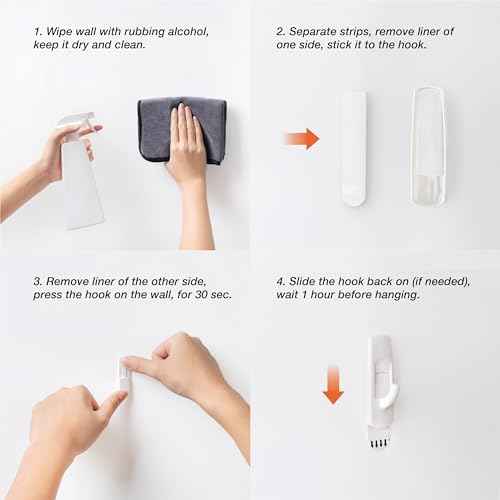 1. Wipe wall with rubbing alcohol, keep it dry and clean.

2. Separate strips, remove liner of one side, stick it to the hook.

3. Remove liner of the other side, press the hook on the wall, for 30 sec.

4. Slide the hook back on (if needed), wait 1 hour before hanging.