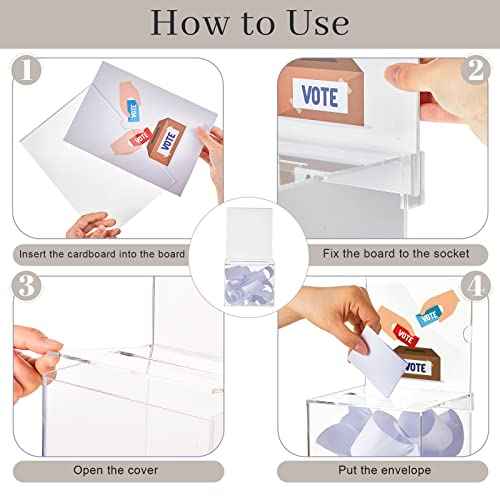 How to Use

1

VOTE

VOTE

VOTE

Insert the cardboard into the board

2

VOTE

Fix the board to the socket

3

Open the cover

4

VOTE

VOTE

VOTE

Put the envelope