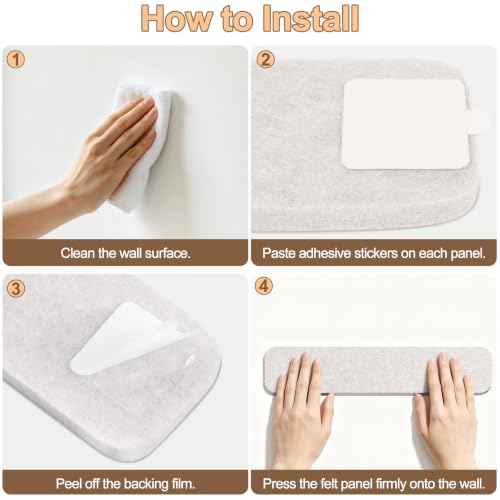 How to Install

1

Clean the wall surface.

2

Paste adhesive stickers on each panel.

3

Peel off the backing film.

4

Press the felt panel firmly onto the wall.