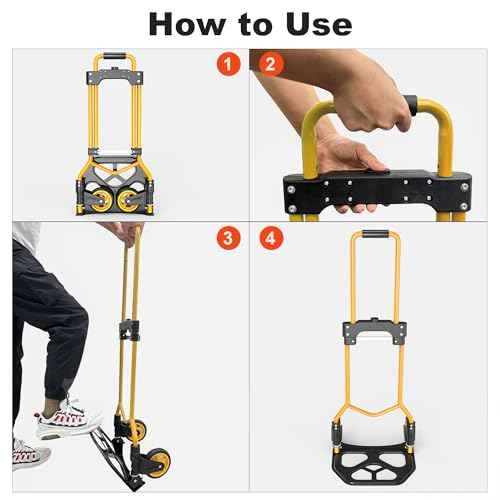 How to Use

1

2

3

4