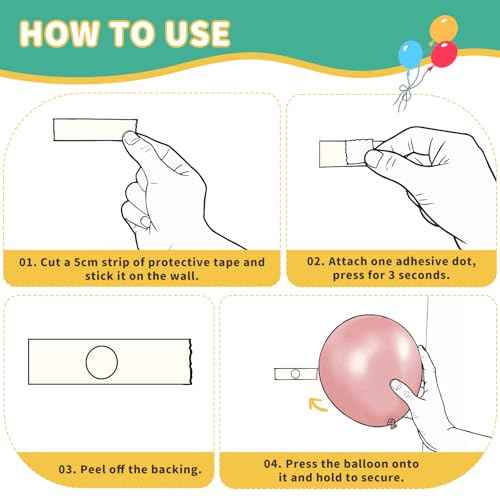 HOW TO USE

01. Cut a 5cm strip of protective tape and stick it on the wall.

02. Attach one adhesive dot, press for 3 seconds.

03. Peel off the backing.

04. Press the balloon onto it and hold to secure.