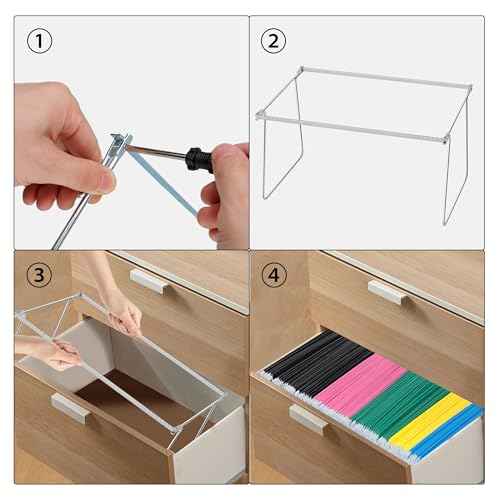 ①

②

③

④