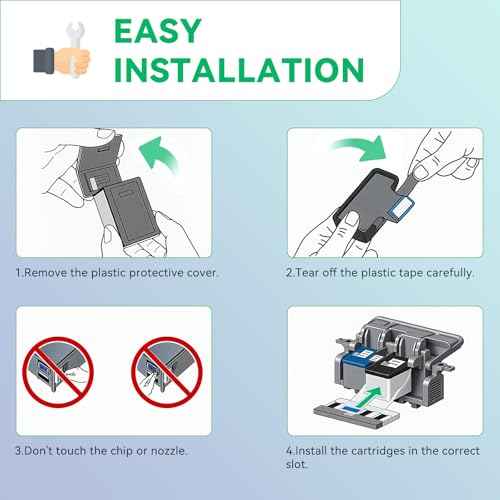 EASY INSTALLATION

1.Remove the plastic protective cover.

2.Tear off the plastic tape carefully.

3.Don't touch the chip or nozzle.

4.Install the cartridges in the correct slot.