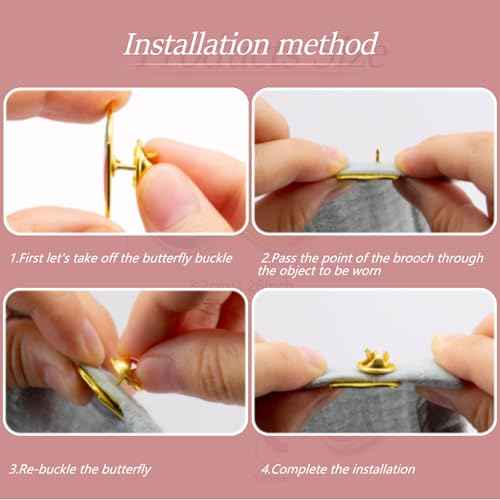 Installation method

1.First let's take off the butterfly buckle

2.Pass the point of the brooch through the object to be worn

3.Re-buckle the butterfly

4.Complete the installation