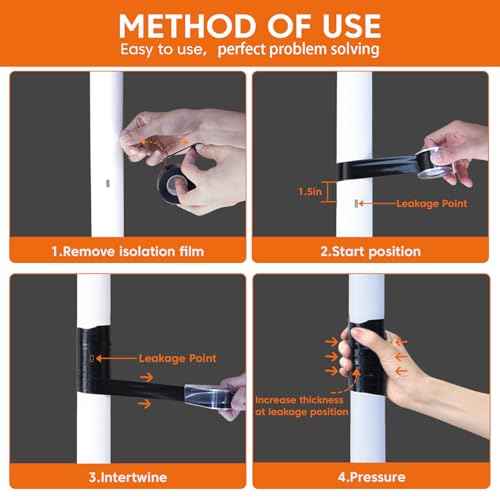 METHOD OF USE
Easy to use, perfect problem solving

1.Remove isolation film

1.5in
Leakage Point
2.Start position

Leakage Point
3.Intertwine

Increase thickness at leakage position
4.Pressure