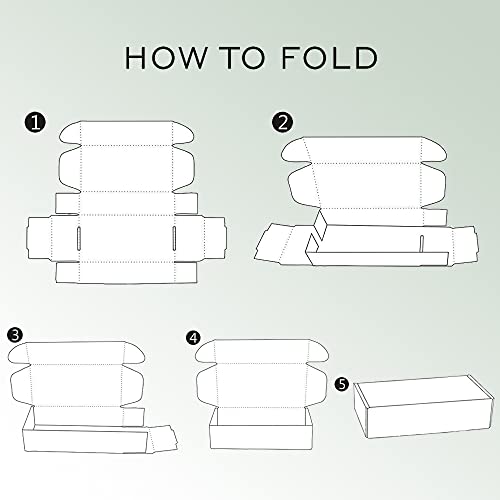 HOW TO FOLD

1

2

3

4

5