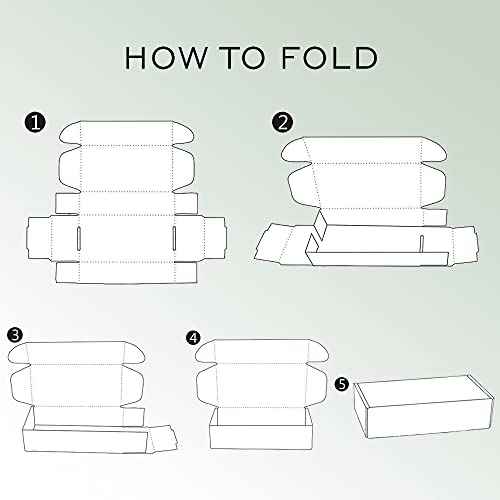 HOW TO FOLD

1

2

3

4

5