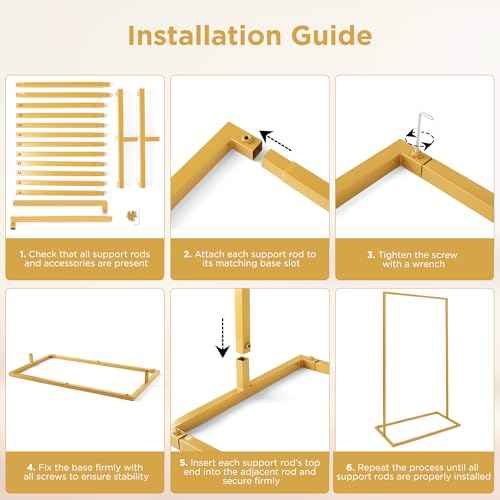 Installation Guide

1. Check that all support rods and accessories are present

2. Attach each support rod to its matching base slot

3. Tighten the screw with a wrench

4. Fix the base firmly with all screws to ensure stability

5. Insert each support rod's top end into the adjacent rod and secure firmly

6. Repeat the process until all support rods are properly installed