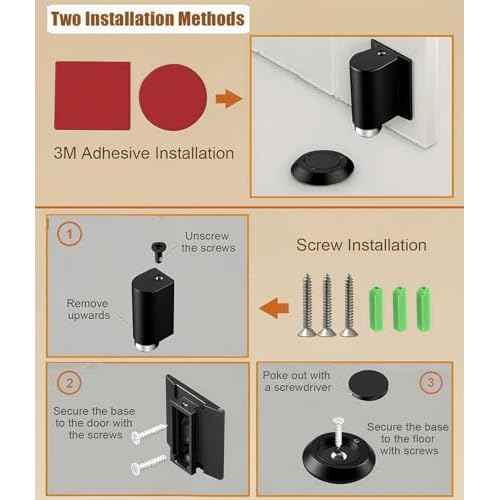 Two Installation Methods

3M Adhesive Installation

1

Unscrew the screws

Remove upwards

Screw Installation

2

Secure the base to the door with the screws

Poke out with a screwdriver

3

Secure the base to the floor with screws