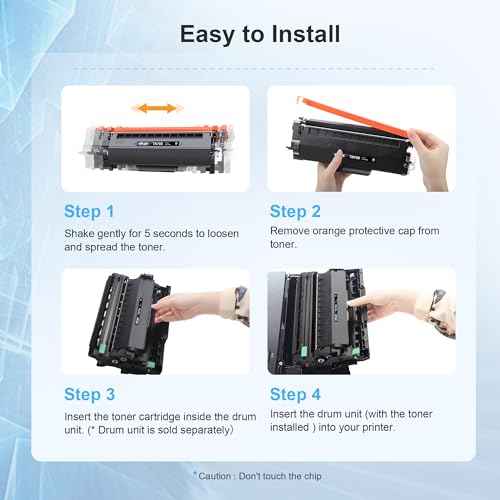 Easy to Install

Step 1

Shake gently for 5 seconds to loosen and spread the toner.

Step 2

Remove orange protective cap from toner.

Step 3

Insert the toner cartridge inside the drum unit. (* Drum unit is sold separately)

Step 4

Insert the drum unit (with the toner installed ) into your printer.

* Caution : Don't touch the chip