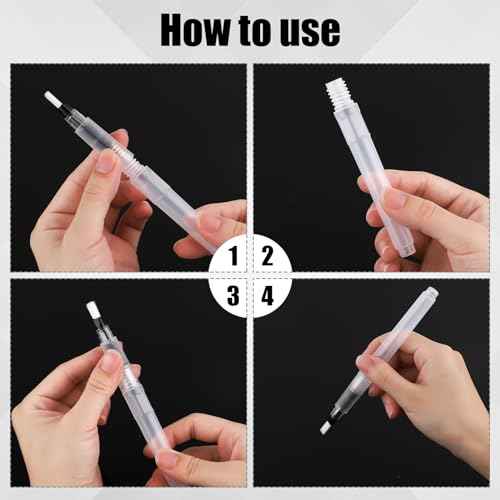 How to use

1 2
3 4