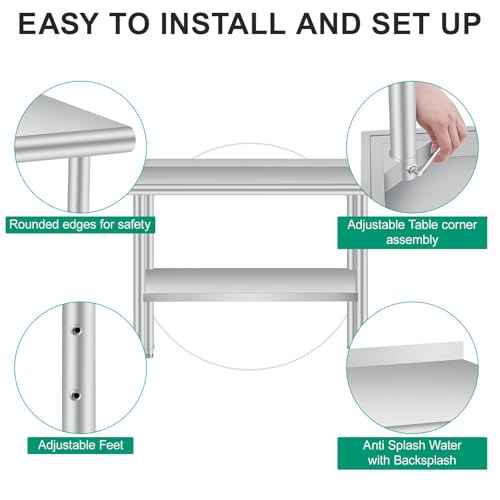 EASY TO INSTALL AND SET UP

Rounded edges for safety

Adjustable Table corner assembly

Adjustable Feet

Anti Splash Water with Backsplash