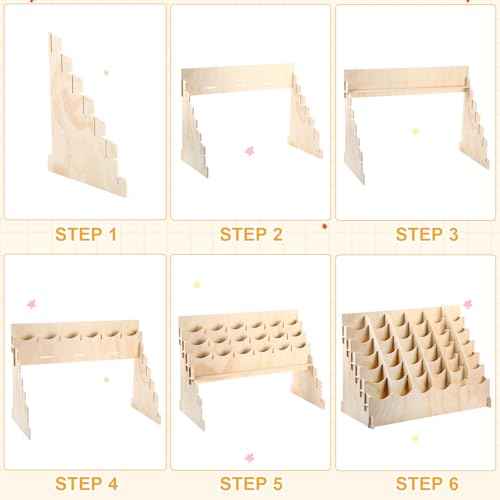 STEP 1

STEP 2

STEP 3

STEP 4

STEP 5

STEP 6