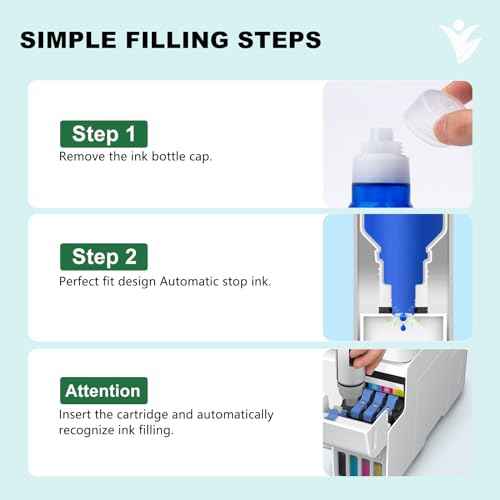 SIMPLE FILLING STEPS

Step 1
Remove the ink bottle cap.

Step 2
Perfect fit design Automatic stop ink.

Attention
Insert the cartridge and automatically recognize ink filling.