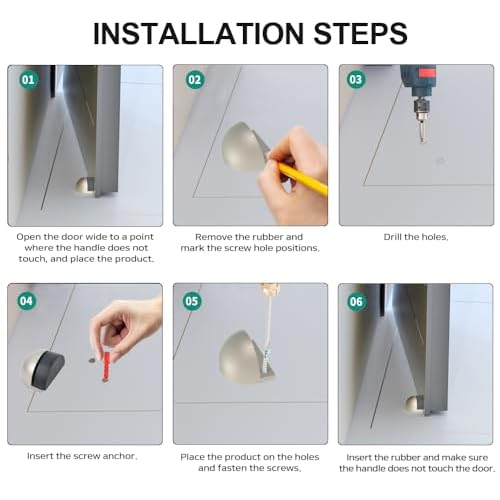 INSTALLATION STEPS

01

Open the door wide to a point where the handle does not touch, and place the product.

02

Remove the rubber and mark the screw hole positions.

03

Drill the holes.

04

Insert the screw anchor.

05

Place the product on the holes and fasten the screws.

06

Insert the rubber and make sure the handle does not touch the door.