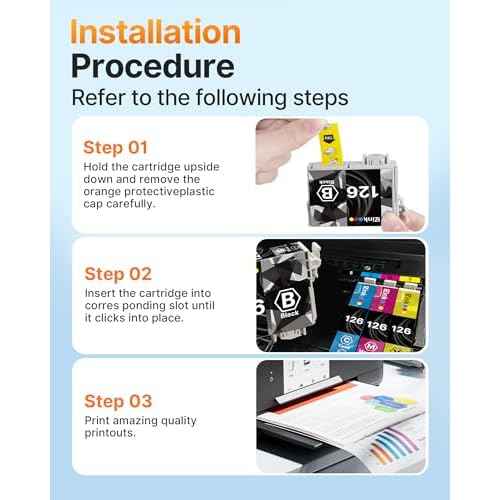 Installation Procedure

Refer to the following steps

Step 01

Hold the cartridge upside down and remove the orange protectiveplastic cap carefully.

B

126

Step 02

Insert the cartridge into corres ponding slot until it clicks into place.

B

Black

126 126 126

Step 03

Print amazing quality printouts.