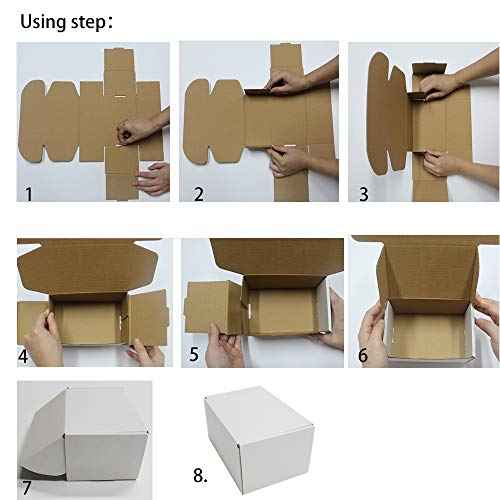 Using step:

1

2

3

4

5

6

7

8.