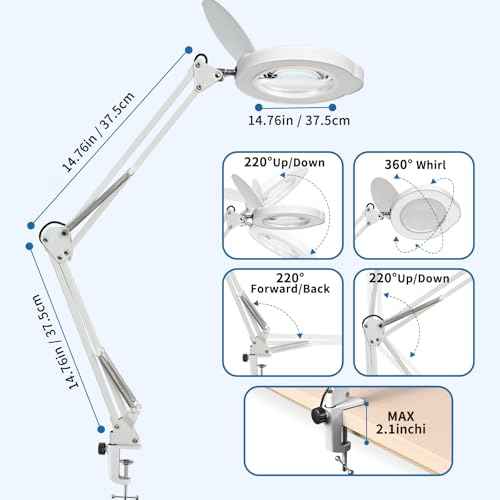 14.76in / 37.5cm

14.76in / 37.5cm

14.76in / 37.5cm

220°Up/Down

360° Whirl

220° Forward/Back

220°Up/Down

MAX 2.1inchi