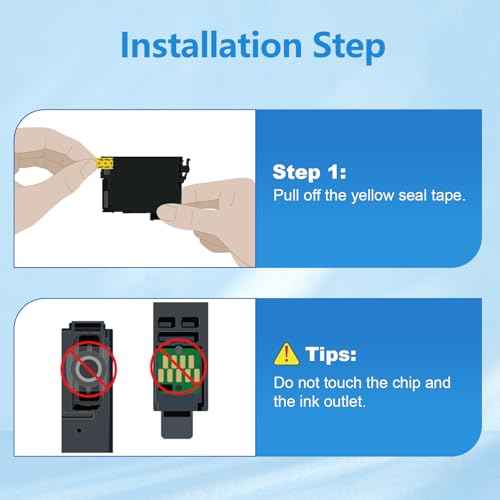 Installation Step

Step 1:
Pull off the yellow seal tape.

Tips:
Do not touch the chip and the ink outlet.