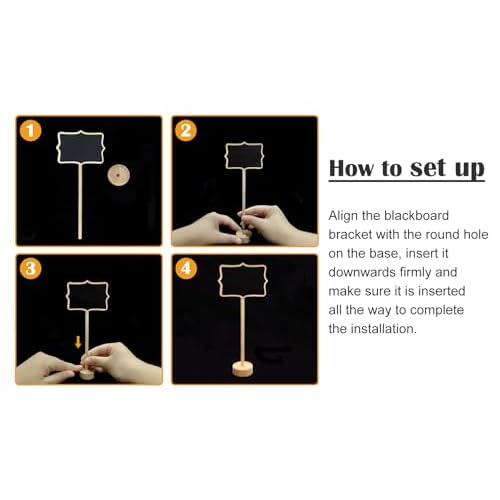 1

2

3

4

How to set up

Align the blackboard bracket with the round hole on the base, insert it downwards firmly and make sure it is inserted all the way to complete the installation.