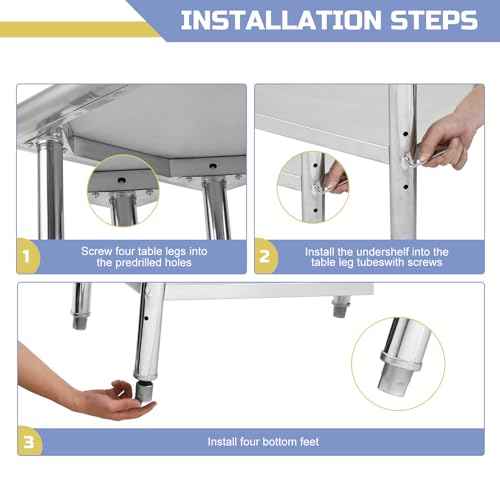 INSTALLATION STEPS

1

Screw four table legs into the predrilled holes

2

Install the undershelf into the table leg tubeswith screws

3

Install four bottom feet