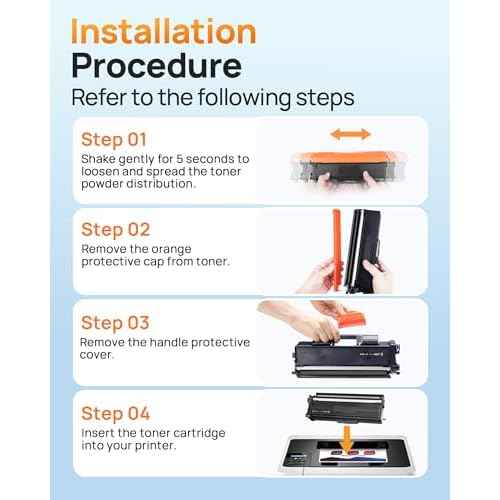 Installation Procedure

Refer to the following steps

Step 01

Shake gently for 5 seconds to loosen and spread the toner powder distribution.

Step 02

Remove the orange protective cap from toner.

Step 03

Remove the handle protective cover.

Step 04

Insert the toner cartridge into your printer.