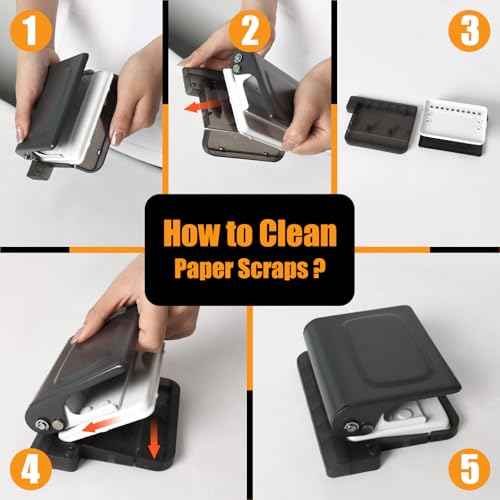 1

2

3

How to Clean
Paper Scraps ?

4

5