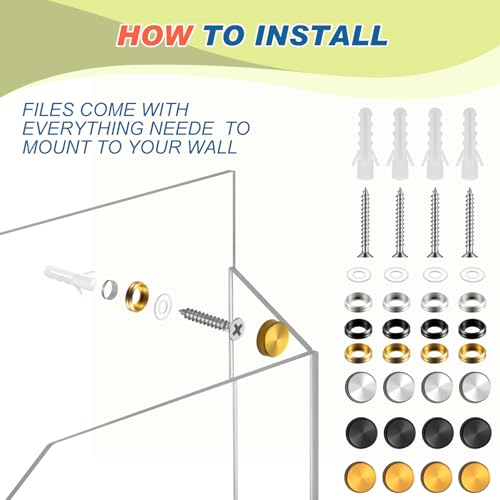 HOW TO INSTALL

FILES COME WITH EVERYTHING NEEDE TO MOUNT TO YOUR WALL