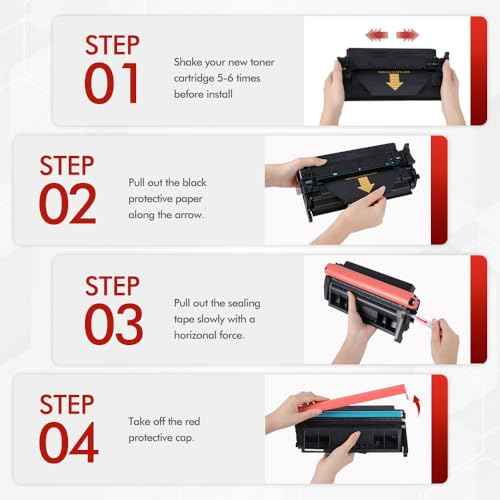 STEP 01

Shake your new toner cartridge 5-6 times before install

STEP 02

Pull out the black protective paper along the arrow.

STEP 03

Pull out the sealing tape slowly with a horizonal force.

STEP 04

Take off the red protective cap.