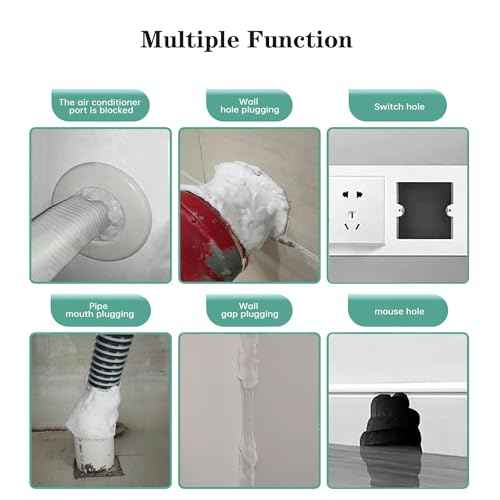 Multiple Function

The air conditioner port is blocked

Wall hole plugging

Switch hole

Pipe mouth plugging

Wall gap plugging

mouse hole