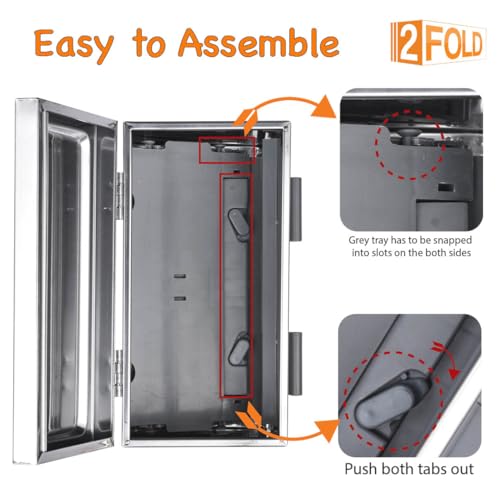 Easy to Assemble

2FOLD

Grey tray has to be snapped into slots on the both sides

Push both tabs out