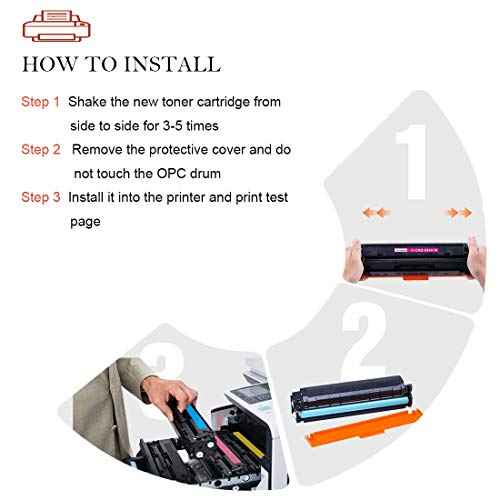 HOW TO INSTALL

Step 1 Shake the new toner cartridge from side to side for 3-5 times

Step 2 Remove the protective cover and do not touch the OPC drum

Step 3 Install it into the printer and print test page

1

2

3