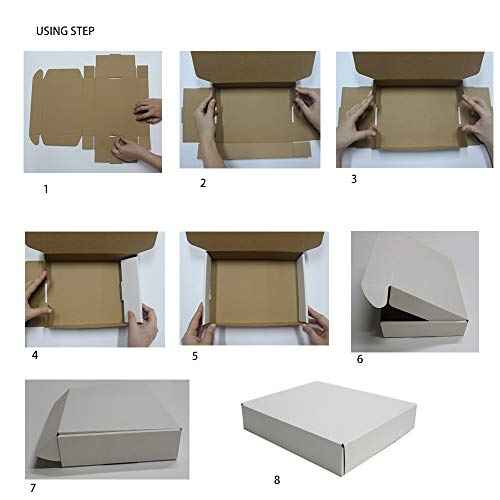 USING STEP

1

2

3

4

5

6

7

8