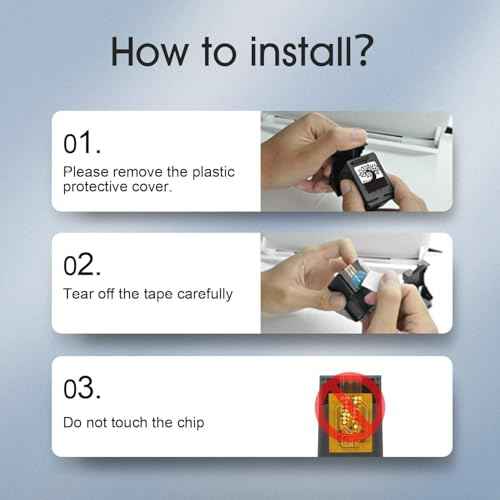 How to install?

01.

Please remove the plastic protective cover.

02.

Tear off the tape carefully

03.

Do not touch the chip