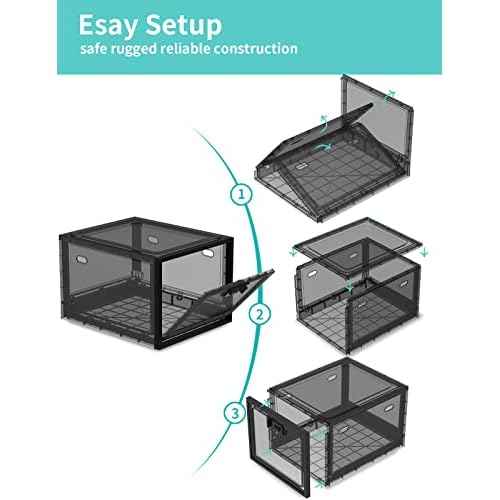 Esay Setup
safe rugged reliable construction

1

2

3