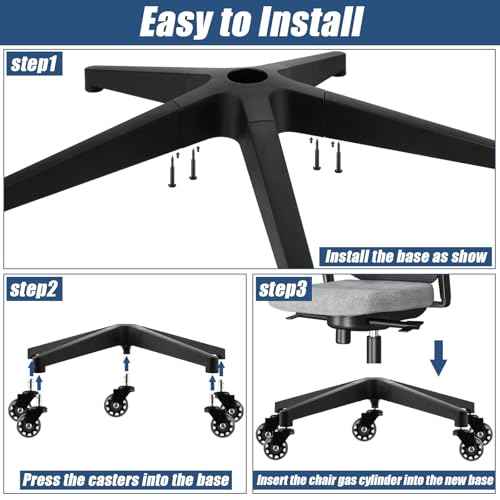 Easy to Install

step1

Install the base as show

step2

Press the casters into the base

step3

Insert the chair gas cylinder into the new base