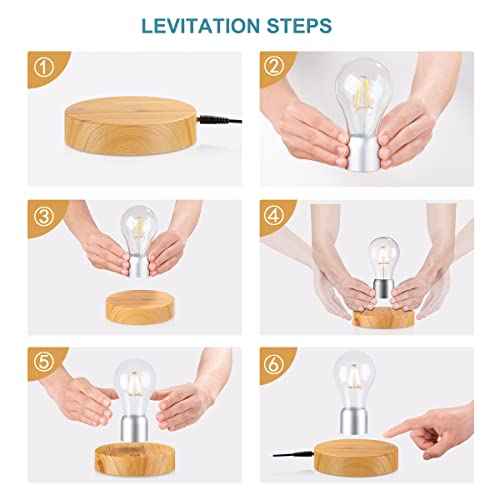 LEVITATION STEPS

①

②

③

④

⑤

⑥