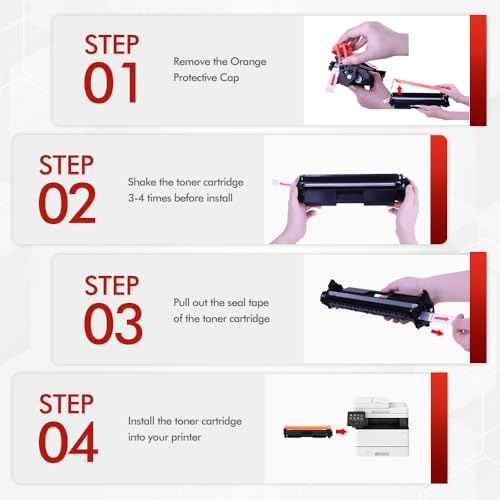 STEP
01

Remove the Orange Protective Cap

STEP
02

Shake the toner cartridge 3-4 times before install

STEP
03

Pull out the seal tape of the toner cartridge

STEP
04

Install the toner cartridge into your printer