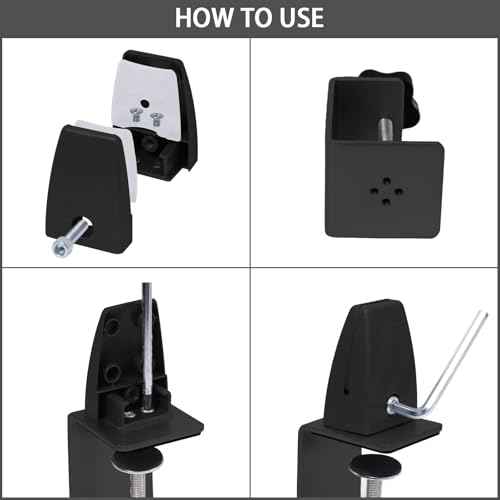 HOW TO USE