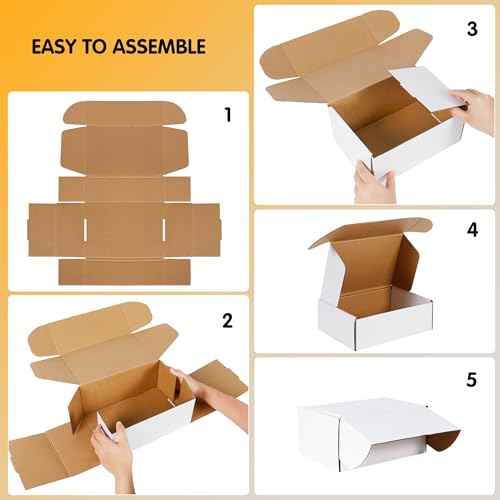 EASY TO ASSEMBLE

1

2

3

4

5