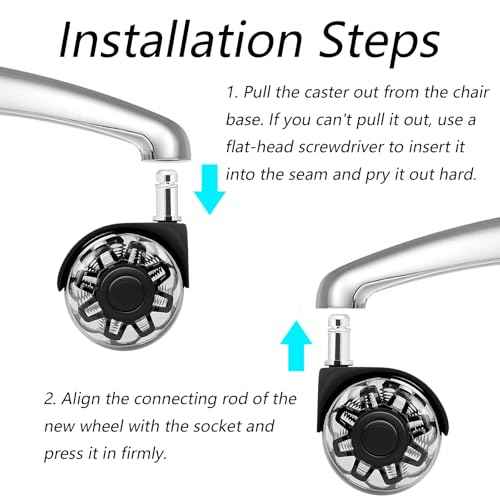 Installation Steps

1. Pull the caster out from the chair base. If you can't pull it out, use a flat-head screwdriver to insert it into the seam and pry it out hard.

2. Align the connecting rod of the new wheel with the socket and press it in firmly.