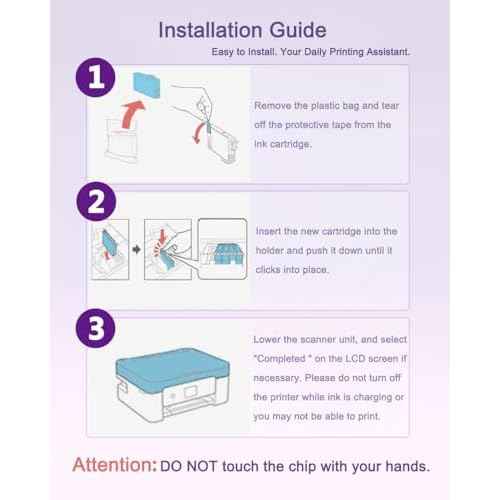 Installation Guide

Easy to Install. Your Daily Printing Assistant.

1

Remove the plastic bag and tear off the protective tape from the ink cartridge.

2

Insert the new cartridge into the holder and push it down until it clicks into place.

3

Lower the scanner unit, and select "Completed " on the LCD screen if necessary. Please do not turn off the printer while ink is charging or you may not be able to print.

Attention: DO NOT touch the chip with your hands.