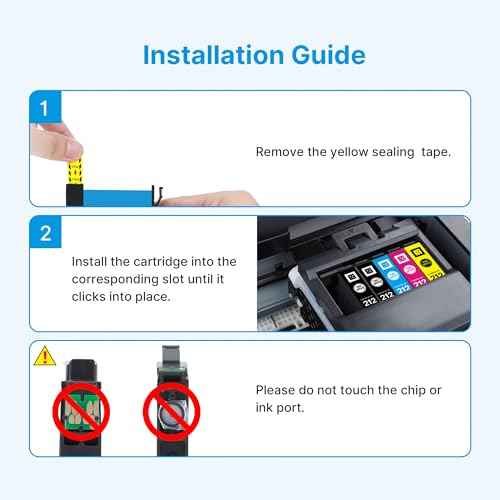 Installation Guide

1

Remove the yellow sealing tape.

2

Install the cartridge into the corresponding slot until it clicks into place.

212 212 212 212 212

Please do not touch the chip or ink port.