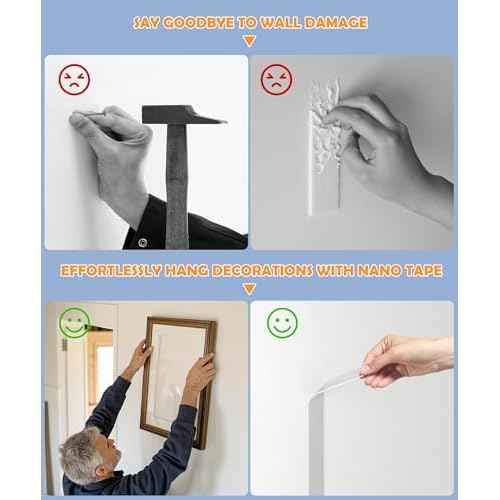 SAY GOODBYE TO WALL DAMAGE

EFFORTLESSLY HANG DECORATIONS WITH NANO TAPE