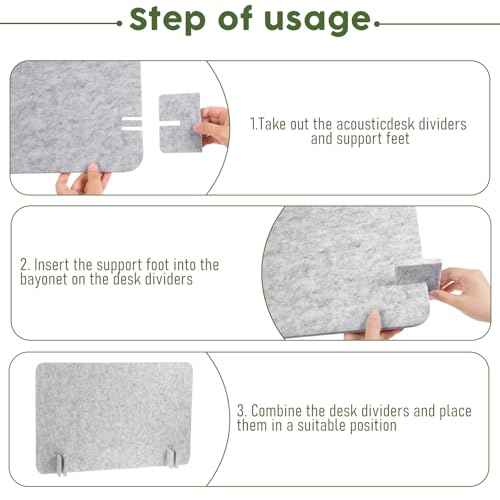 Step of usage

1.Take out the acousticdesk dividers and support feet

2. Insert the support foot into the bayonet on the desk dividers

3. Combine the desk dividers and place them in a suitable position