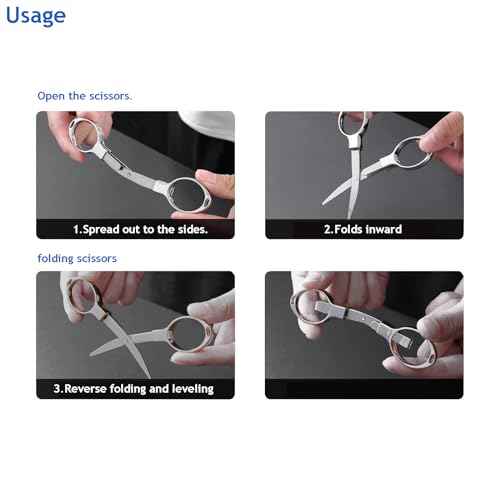 Usage

Open the scissors.

1.Spread out to the sides.

2.Folds inward

folding scissors

3.Reverse folding and leveling