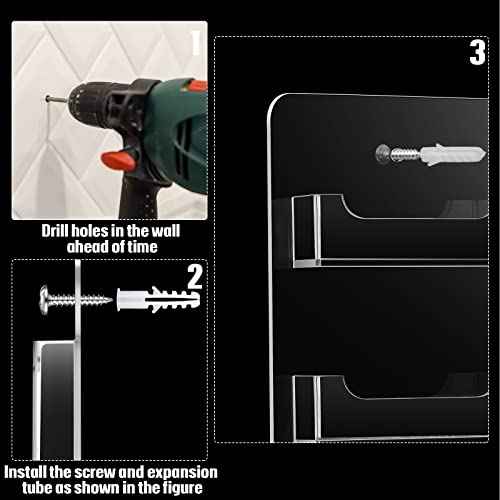 1

Drill holes in the wall ahead of time

2

Install the screw and expansion tube as shown in the figure

3