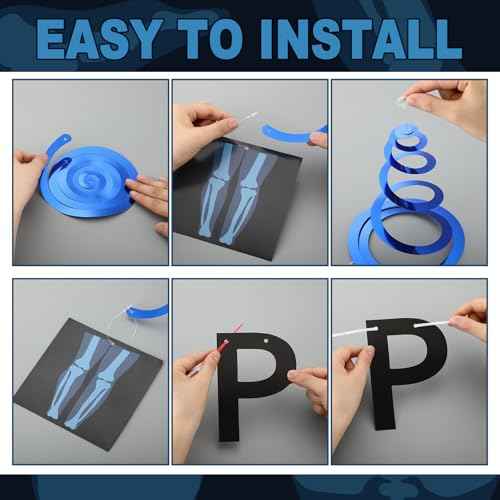 EASY TO INSTALL

P

P