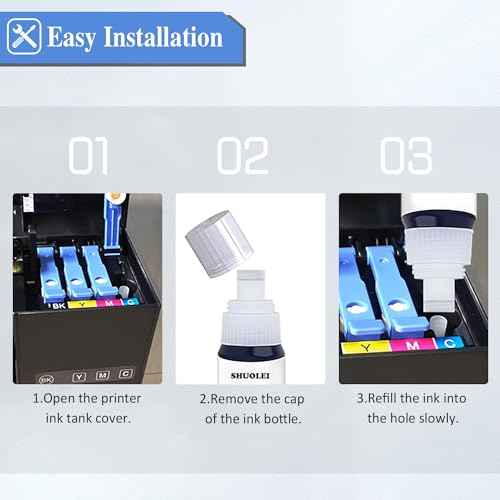 Easy Installation

01

BK Y M C

BK Y M C

1.Open the printer ink tank cover.

02

SHUOLEI

2.Remove the cap of the ink bottle.

03

Y M C

3.Refill the ink into the hole slowly.