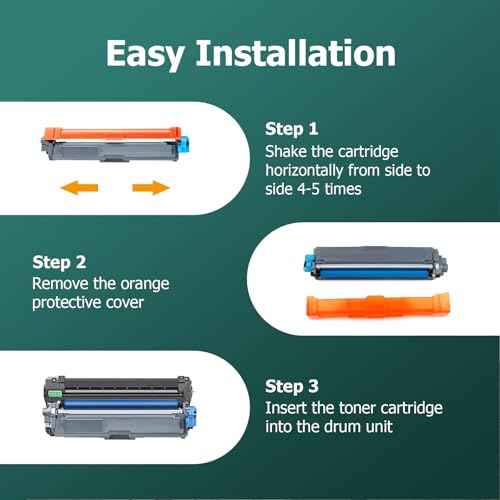 Easy Installation

Step 1
Shake the cartridge horizontally from side to side 4-5 times

Step 2
Remove the orange protective cover

Step 3
Insert the toner cartridge into the drum unit